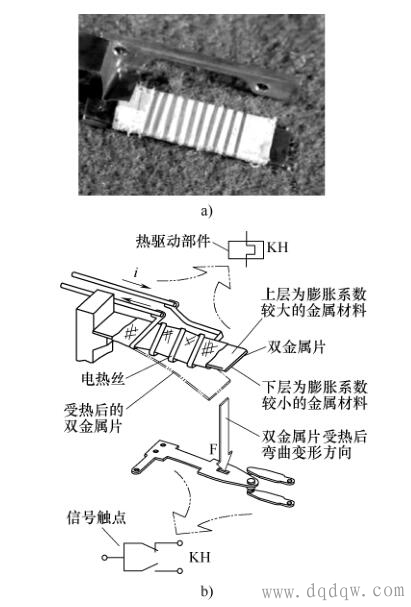 a)

热驱动部件

KH

$i$

上层为膨胀系数较大的金属材料

双金属片

电热丝

下层为膨胀系数较小的金属材料

受热后的双金属片

双金属片受热后弯曲变形方向

F

信号触点

KH

b)

www.dqdqw.com