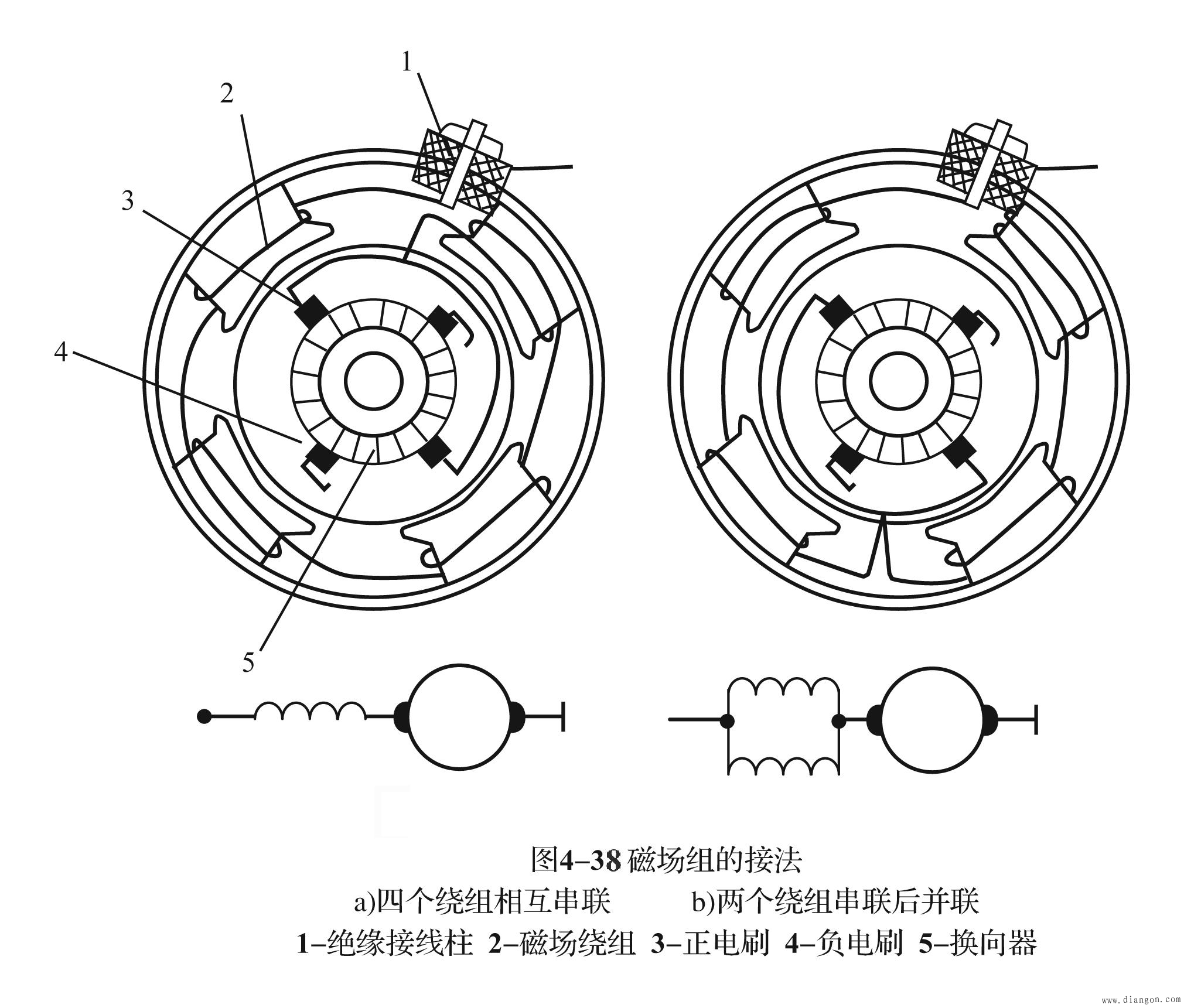 1
2
3
4
5

图4–38 磁场组的接法
a)四个绕组相互串联　　b)两个绕组串联后并联
1–绝缘接线柱 2–磁场绕组 3–正电刷 4–负电刷 5–换向器

www.diangon.com