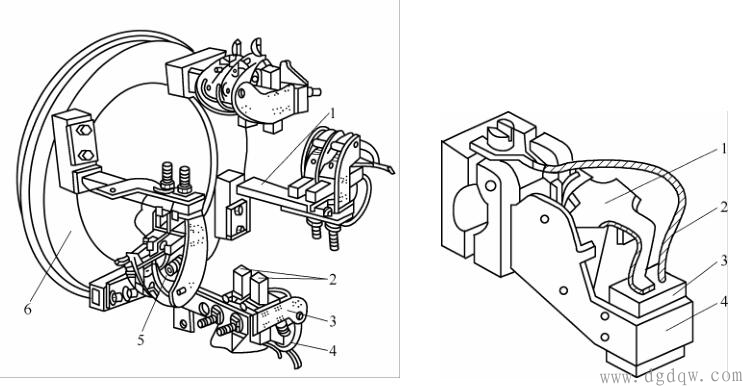 1
2
3
4
5
6

1
2
3
4

www.dgdqw.com