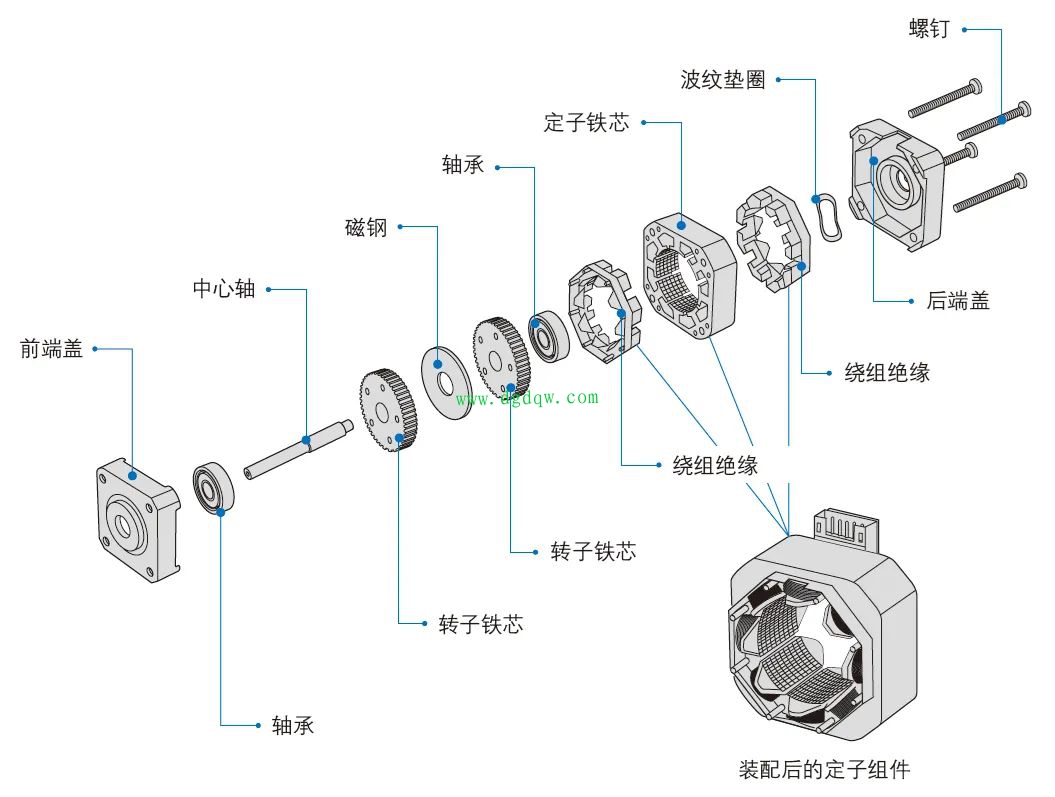 螺钉

波纹垫圈

定子铁芯

轴承

磁钢

中心轴

前端盖

后端盖

绕组绝缘

www.dgdqw.com

绕组绝缘

转子铁芯

转子铁芯

轴承

装配后的定子组件