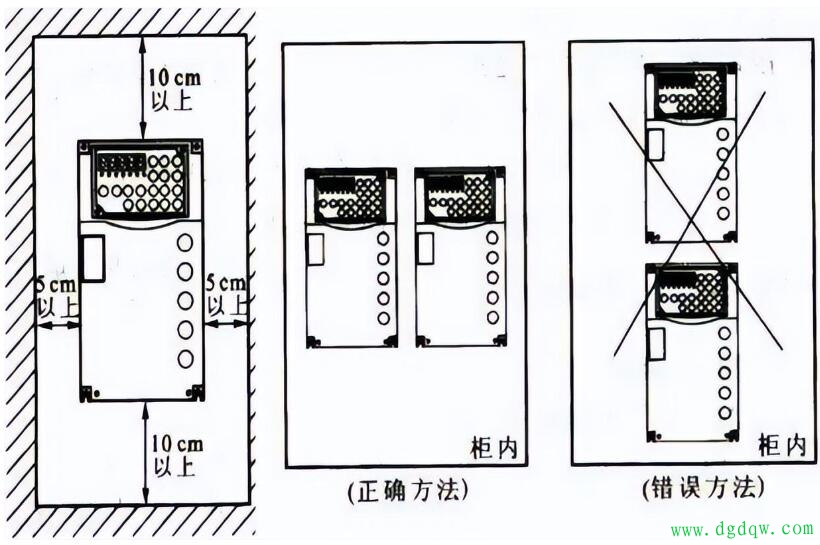 10 cm
以上

5 cm
以上

5 cm
以上

10 cm
以上

柜内

(正确方法)

柜内

(错误方法)

www.dgdqw.com